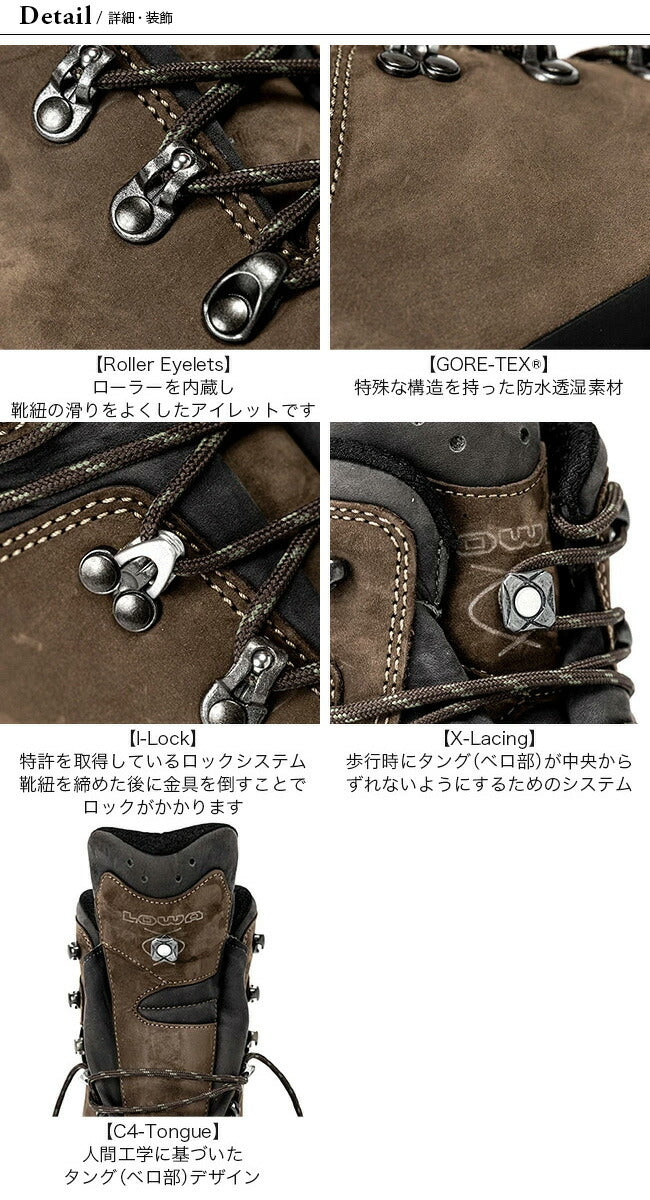 Detail / 詳細・装飾

【Roller Eyelets】
ローラーを内蔵し
靴紐の滑りをよくしたアイレットです

【GORE-TEX®】
特殊な構造を持った防水透湿素材

【I-Lock】
特許を取得しているロックシステム
靴紐を締めた後に金具を倒すことで
ロックがかかります

【X-Lacing】
歩行時にタング(ベロ部)が中央から
ずれないようにするためのシステム

LOWA

【C4-Tongue】
人間工学に基づいた
タング(ベロ部)デザイン